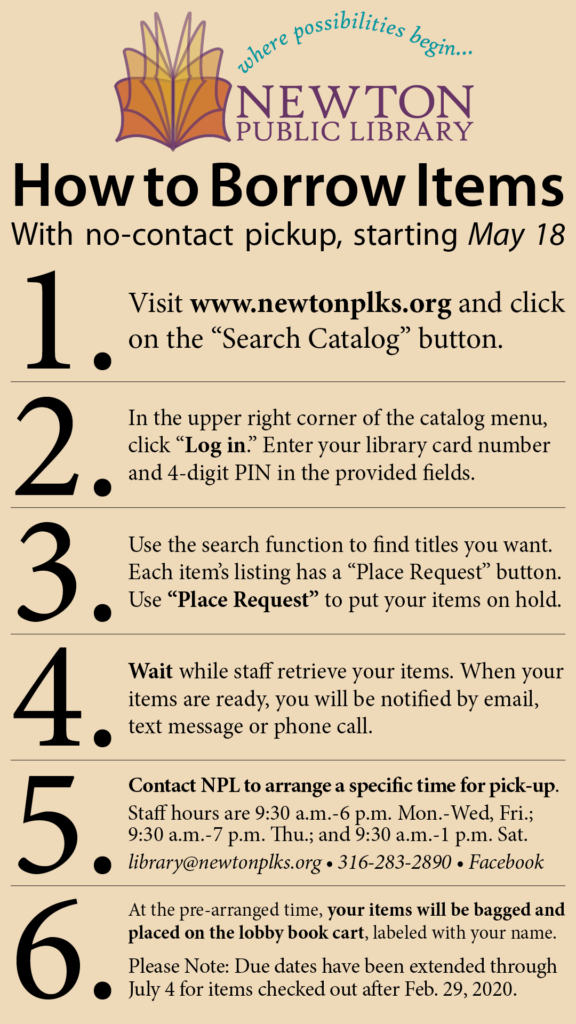 where possibilities begin...
NEWTON
PUBLIC LIBRARY

How to Borrow Items
With no-contact pickup, starting May 18

1. Visit www.newtonplks.org and click on the “Search Catalog” button.

2. In the upper right corner of the catalog menu, click “Log in.” Enter your library card number and 4-digit PIN in the provided fields.

3. Use the search function to find titles you want. Each item’s listing has a “Place Request” button. Use “Place Request” to put your items on hold.

4. Wait while staff retrieve your items. When your items are ready, you will be notified by email, text message or phone call.

5. Contact NPL to arrange a specific time for pick-up.
Staff hours are 9:30 a.m.-6 p.m. Mon.-Wed, Fri.; 9:30 a.m.-7 p.m. Thu.; and 9:30 a.m.-1 p.m. Sat.
library@newtonplks.org • 316-283-2890 • Facebook

6. At the pre-arranged time, your items will be bagged and placed on the lobby book cart, labeled with your name.
Please Note: Due dates have been extended through July 4 for items checked out after Feb. 29, 2020.